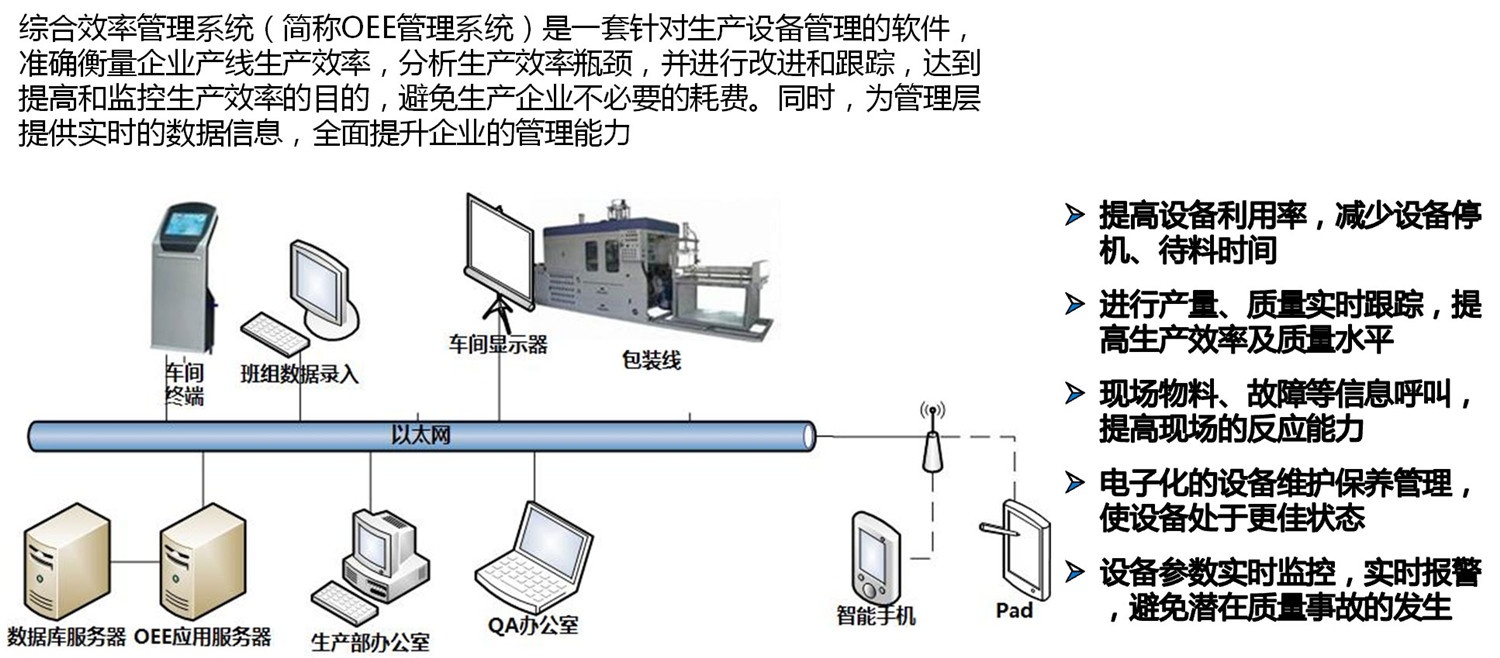 综合效率管理系统（简称OEE管理系统）是一套针对生产设备管理的软件，准确衡量企业产线生产效率，分析生产效率瓶颈，并进行改进和跟踪，达到提高和监控生产效率的目的，避免生产企业不必要的耗费。同时，为管理层提供实时的数据信息，全面提升企业的管理能力

车间终端

班组数据录入

车间显示器

包装线

以太网

数据库服务器

OEE应用服务器

生产部办公室

QA办公室

智能手机

Pad

➢ 提高设备利用率，减少设备停机、待料时间

➢ 进行产量、质量实时跟踪，提高生产效率及质量水平

➢ 现场物料、故障等信息呼叫，提高现场的反应能力

➢ 电子化的设备维护保养管理，使设备处于更佳状态

➢ 设备参数实时监控，实时报警，避免潜在质量事故的发生